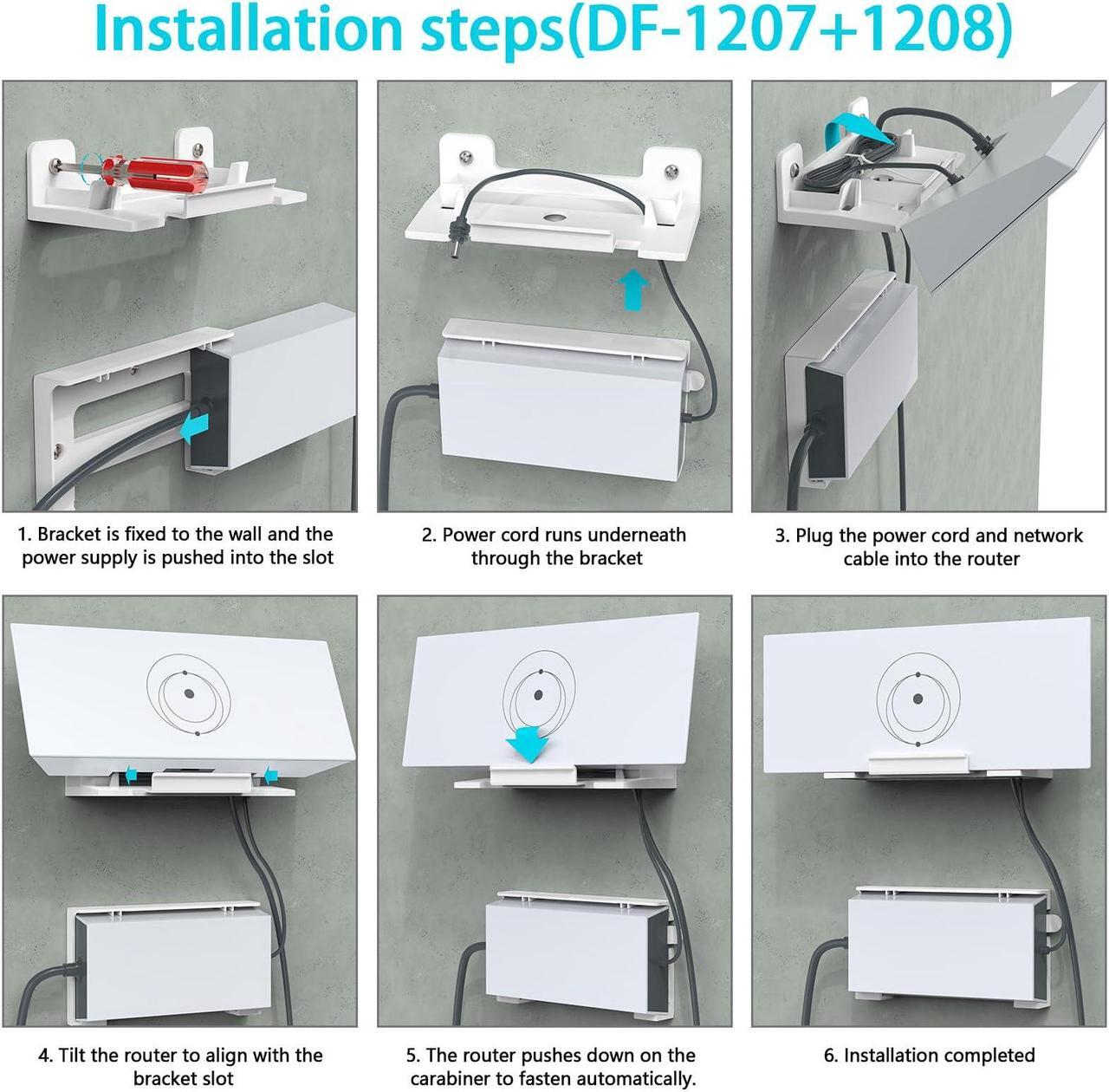 Installation steps(DF-1207+1208)

1. Bracket is fixed to the wall and the power supply is pushed into the slot

2. Power cord runs underneath through the bracket

3. Plug the power cord and network cable into the router

4. Tilt the router to align with the bracket slot

5. The router pushes down on the carabiner to fasten automatically.

6. Installation completed